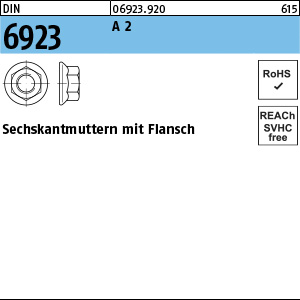 DIN 06923.920 615

6923 A 2

RoHS
✓

REACh
SVHC
free

Sechskantmuttern mit Flansch